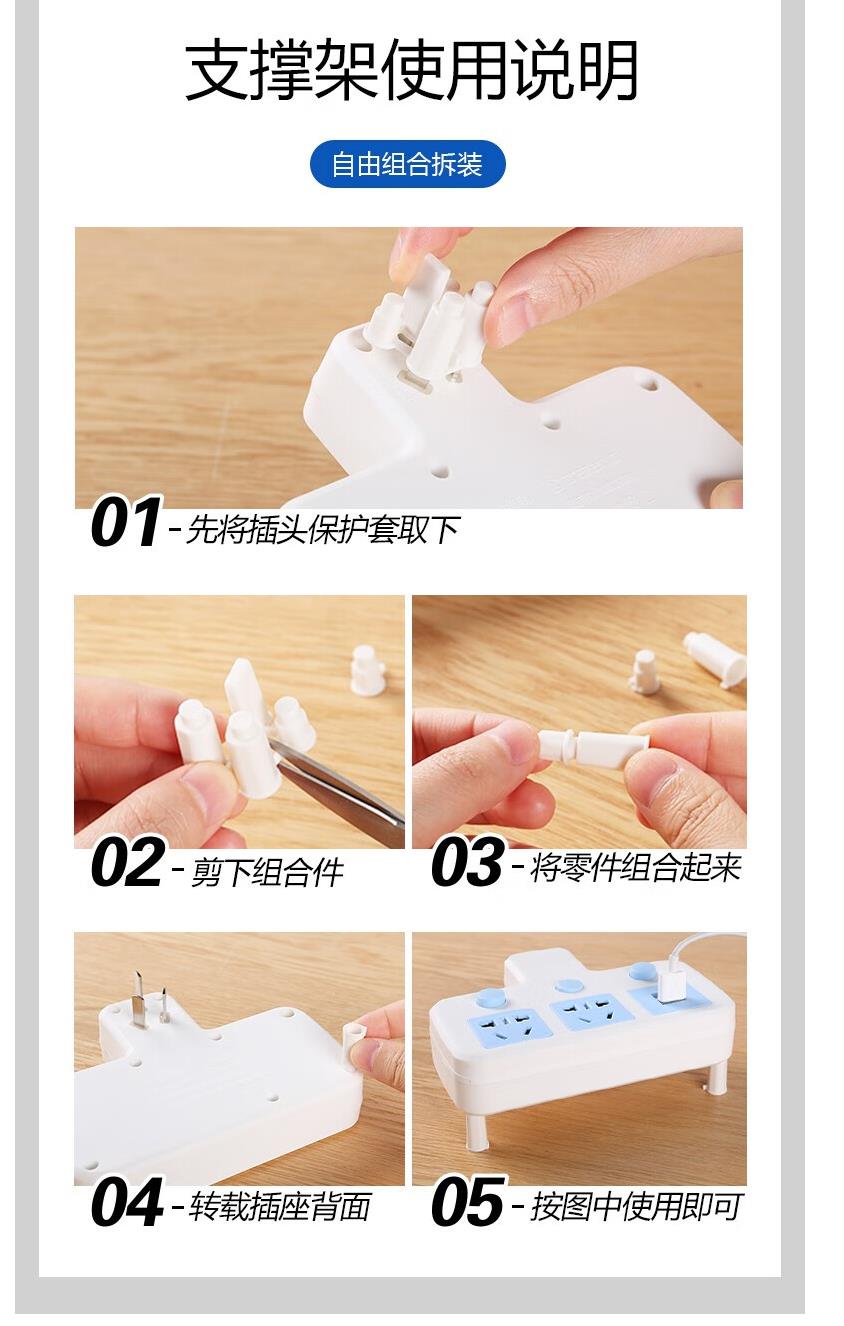 支撑架使用说明

自由组合拆装

01 - 先将插头保护套取下

02 - 剪下组合件

03 - 将零件组合起来

04 - 转载插座背面

05 - 按图中使用即可