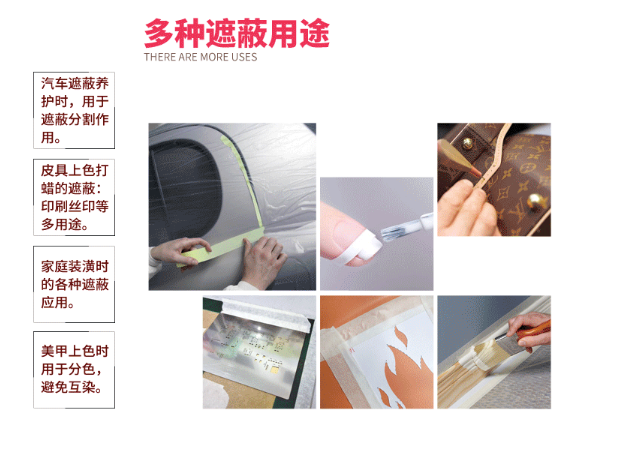 多种遮蔽用途
THERE ARE MORE USES

汽车遮蔽养护时，用于遮蔽分割作用。

皮具上色打蜡的遮蔽：印刷丝印等多用途。

家庭装潢时的各种遮蔽应用。

美甲上色时用于分色，避免互染。