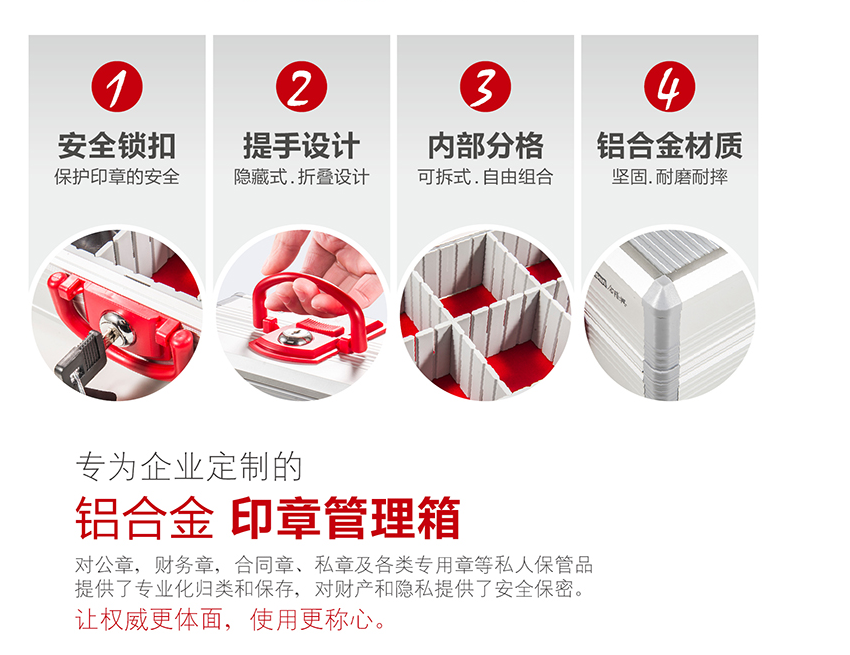 1
安全锁扣
保护印章的安全

2
提手设计
隐藏式.折叠设计

3
内部分格
可拆式.自由组合

4
铝合金材质
坚固.耐磨耐摔

专为企业定制的
铝合金 印章管理箱
对公章，财务章，合同章、私章及各类专用章等私人保管品提供了专业化归类和保存，对财产和隐私提供了安全保密。
让权威更体面，使用更称心。